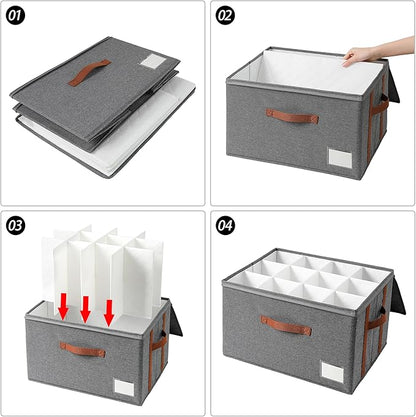 01

02

03

04