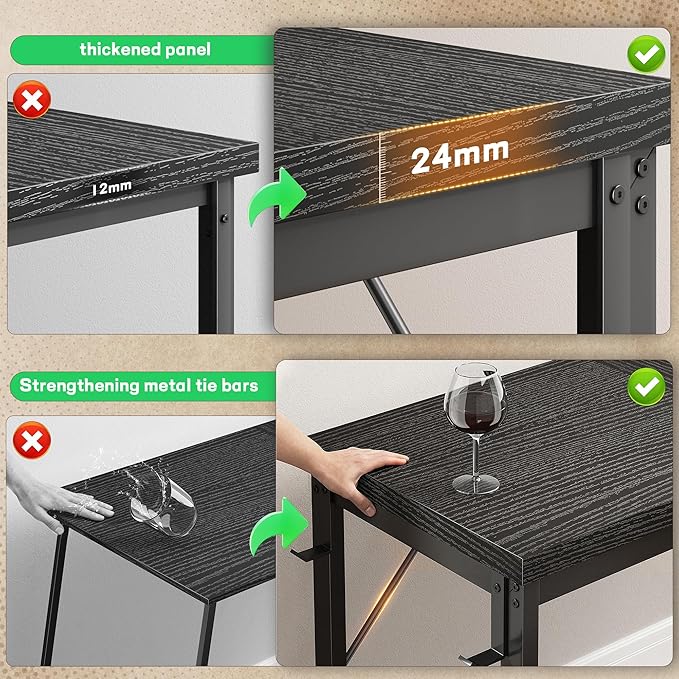 thickened panel

12mm

24mm

Strengthening metal tie bars