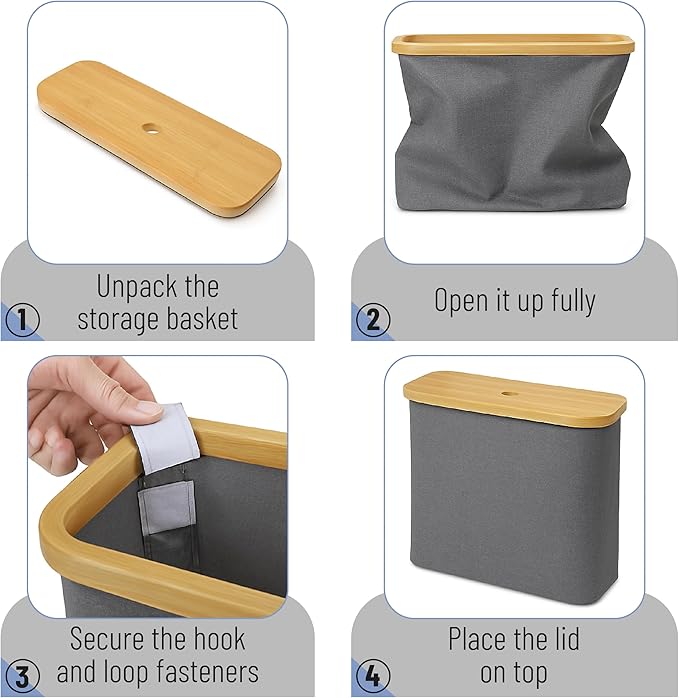 1
Unpack the storage basket

2
Open it up fully

3
Secure the hook and loop fasteners

4
Place the lid on top