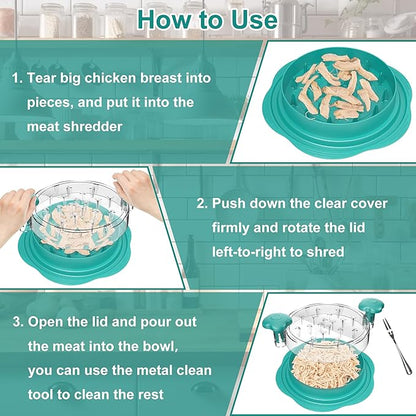 How to Use

1. Tear big chicken breast into pieces, and put it into the meat shredder

2. Push down the clear cover firmly and rotate the lid left-to-right to shred

3. Open the lid and pour out the meat into the bowl, you can use the metal clean tool to clean the rest