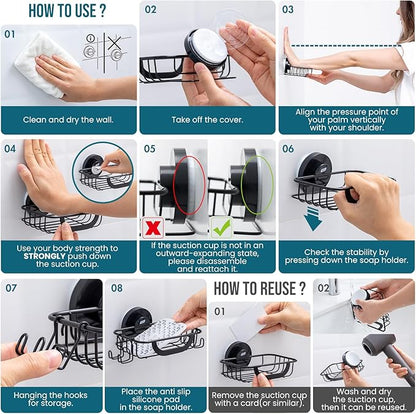 HOW TO USE ?

01

Clean and dry the wall.

02

Take off the cover.

03

Align the pressure point of your palm vertically with your shoulder.

04

Use your body strength to STRONGLY push down the suction cup.

05

If the suction cup is not in an outward-expanding state, please disassemble and reattach it.

06

Check the stability by pressing down the soap holder.

07

Hanging the hooks for storage.

08

Place the anti slip silicone pad in the soap holder.

HOW TO REUSE ?

01

Remove the suction cup with a card(or similar).

02

Wash and dry the suction cup, then it can be reused.