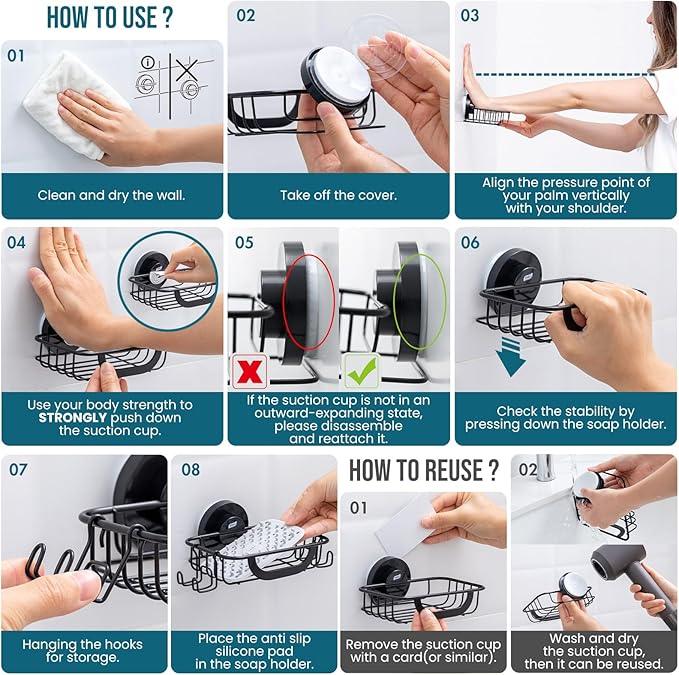 HOW TO USE ?

01

Clean and dry the wall.

02

Take off the cover.

03

Align the pressure point of your palm vertically with your shoulder.

04

Use your body strength to STRONGLY push down the suction cup.

05

If the suction cup is not in an outward-expanding state, please disassemble and reattach it.

06

Check the stability by pressing down the soap holder.

07

Hanging the hooks for storage.

08

Place the anti slip silicone pad in the soap holder.

HOW TO REUSE ?

01

Remove the suction cup with a card(or similar).

02

Wash and dry the suction cup, then it can be reused.