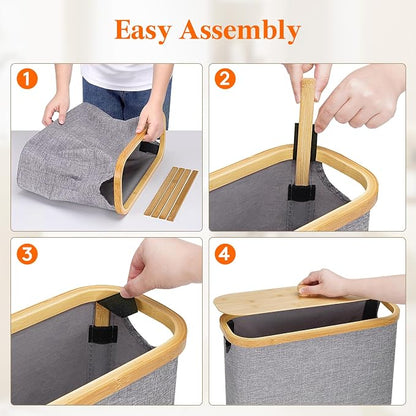 Easy Assembly

1

2

3

4