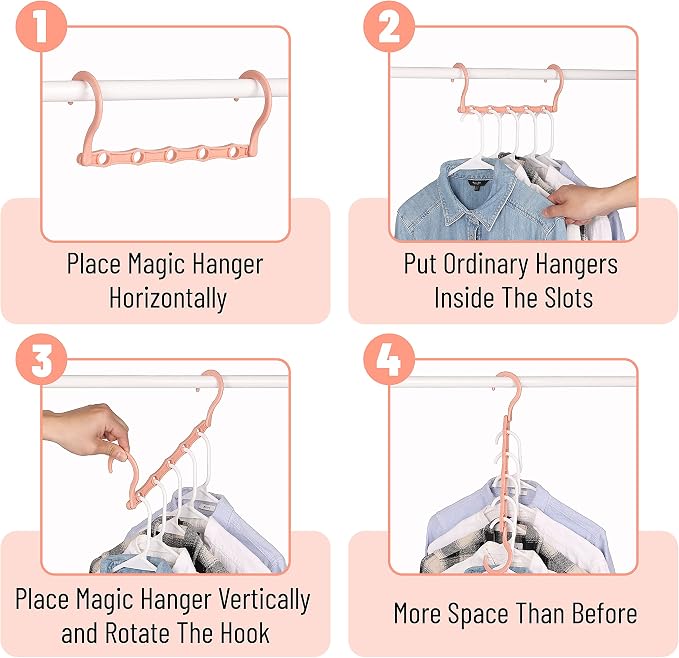 1

Place Magic Hanger Horizontally

2

Put Ordinary Hangers Inside The Slots

3

Place Magic Hanger Vertically and Rotate The Hook

4

More Space Than Before