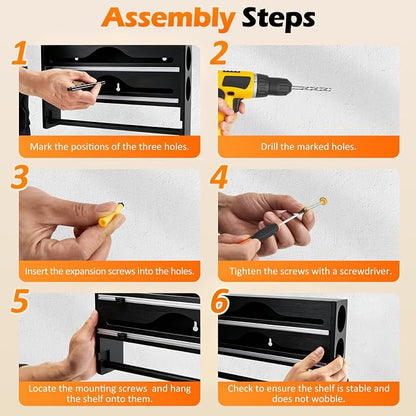 Assembly Steps

1

Mark the positions of the three holes.

2

Drill the marked holes.

3

Insert the expansion screws into the holes.

4

Tighten the screws with a screwdriver.

5

Locate the mounting screws and hang the shelf onto them.

6

Check to ensure the shelf is stable and does not wobble.