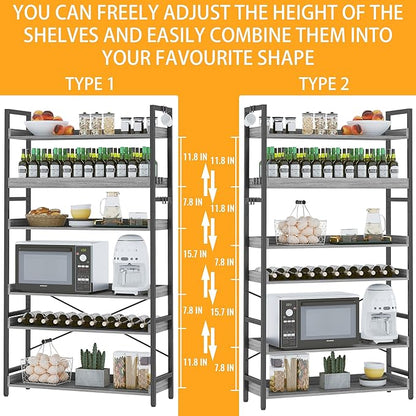 YOU CAN FREELY ADJUST THE HEIGHT OF THE SHELVES AND EASILY COMBINE THEM INTO YOUR FAVOURITE SHAPE

TYPE 1

TYPE 2

11.8 IN
7.8 IN
15.7 IN
7.8 IN
11.8 IN

11.8 IN
11.8 IN
7.8 IN
15.7 IN
7.8 IN