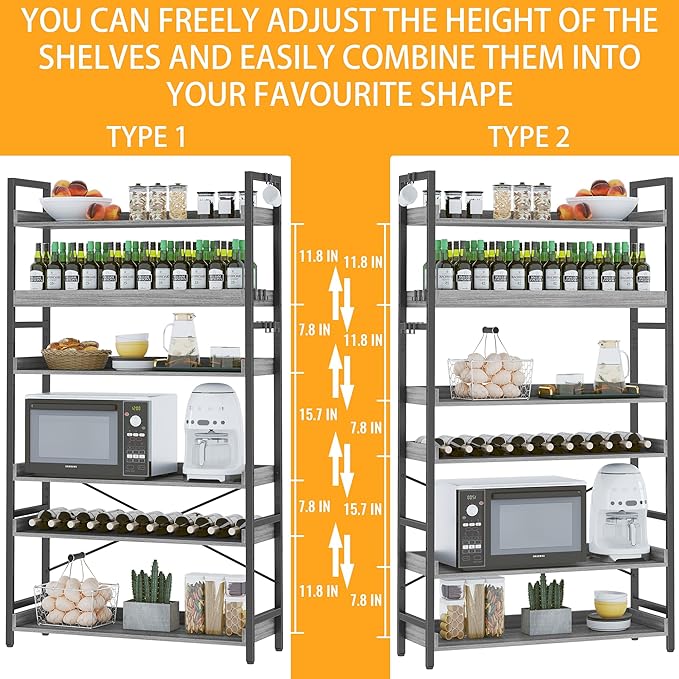 YOU CAN FREELY ADJUST THE HEIGHT OF THE SHELVES AND EASILY COMBINE THEM INTO YOUR FAVOURITE SHAPE

TYPE 1

TYPE 2

11.8 IN
7.8 IN
15.7 IN
7.8 IN
11.8 IN

11.8 IN
11.8 IN
7.8 IN
15.7 IN
7.8 IN