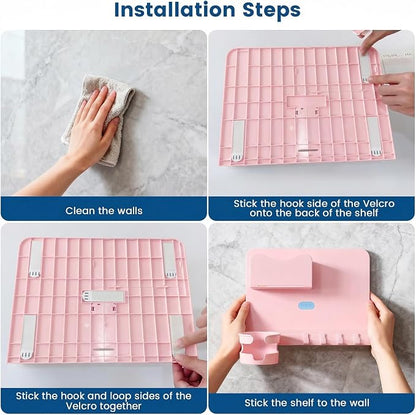 Installation Steps

Clean the walls

Stick the hook side of the Velcro onto the back of the shelf

Stick the hook and loop sides of the Velcro together

Stick the shelf to the wall