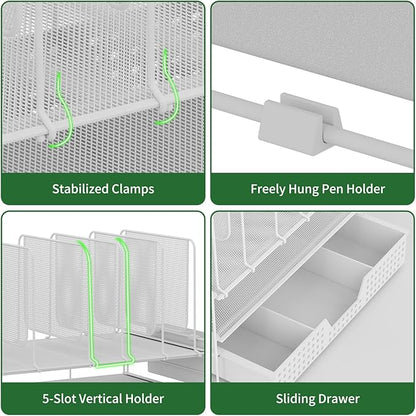 Stabilized Clamps

Freely Hung Pen Holder

5-Slot Vertical Holder

Sliding Drawer