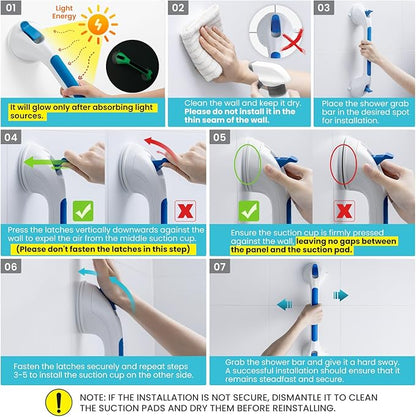 01

Light Energy

It will glow only after absorbing light sources.

02

Clean the wall and keep it dry. Please do not install it in the thin seam of the wall.

03

Place the shower grab bar in the desired spot for installation.

04

Press the latches vertically downwards against the wall to expel the air from the middle suction cup. (Please don't fasten the latches in this step)

05

Ensure the suction cup is firmly pressed against the wall, leaving no gaps between the panel and the suction pad.

06

Fasten the latches securely and repeat steps 3-5 to install the suction cup on the other side.

07

Grab the shower bar and give it a hard sway. A successful installation should ensure that it remains steadfast and secure.

NOTE: IF THE INSTALLATION IS NOT SECURE, DISMANTLE IT TO CLEAN THE SUCTION PADS AND DRY THEM BEFORE REINSTALLING.