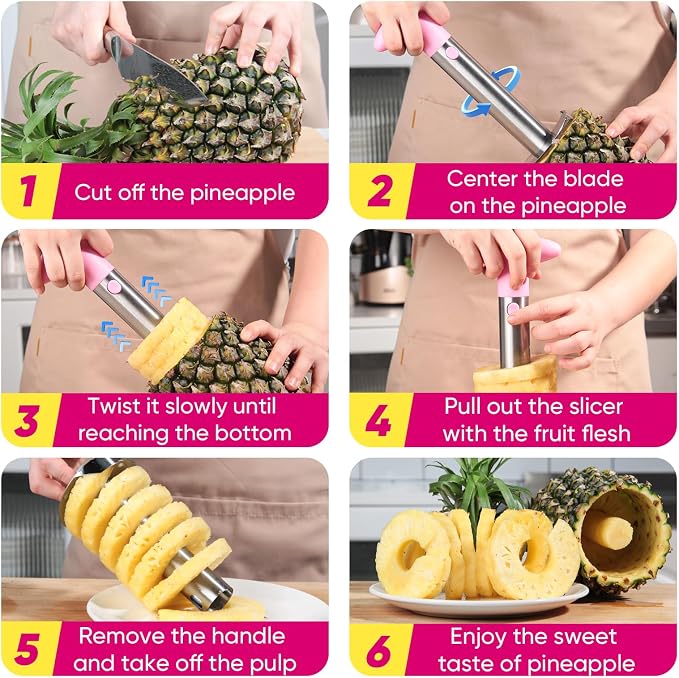 1 Cut off the pineapple

2 Center the blade on the pineapple

3 Twist it slowly until reaching the bottom

4 Pull out the slicer with the fruit flesh

5 Remove the handle and take off the pulp

6 Enjoy the sweet taste of pineapple