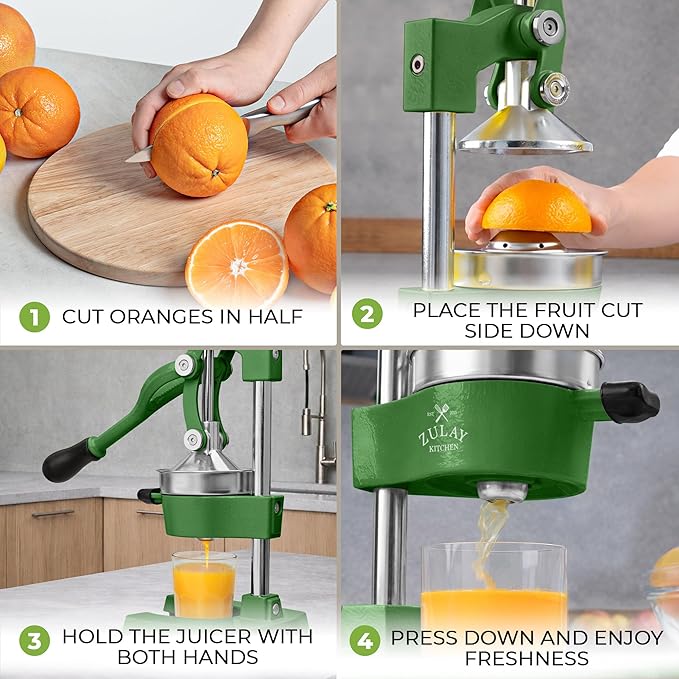 1 CUT ORANGES IN HALF

2 PLACE THE FRUIT CUT SIDE DOWN

EST 2015
ZULAY
KITCHEN

3 HOLD THE JUICER WITH BOTH HANDS

4 PRESS DOWN AND ENJOY FRESHNESS