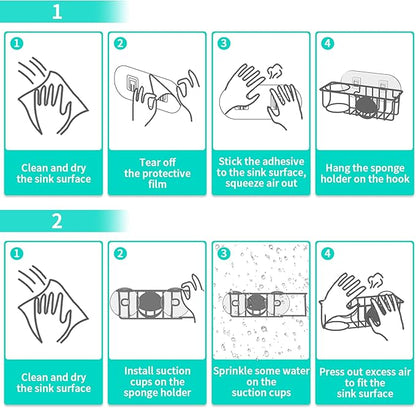 1

1
Clean and dry the sink surface

2
Tear off the protective film

3
Stick the adhesive to the sink surface, squeeze air out

4
Hang the sponge holder on the hook

2

1
Clean and dry the sink surface

2
Install suction cups on the sponge holder

3
Sprinkle some water on the suction cups

4
Press out excess air to fit the sink surface