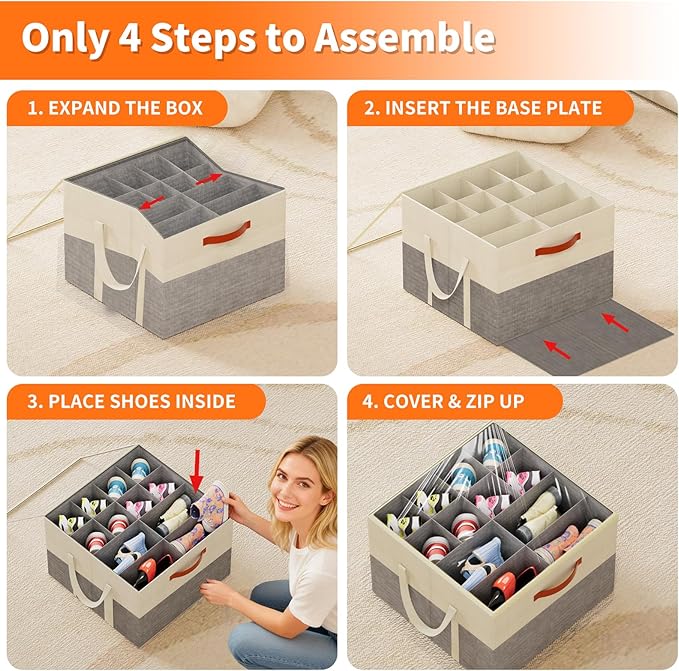 Only 4 Steps to Assemble

1. EXPAND THE BOX

2. INSERT THE BASE PLATE

3. PLACE SHOES INSIDE

4. COVER & ZIP UP