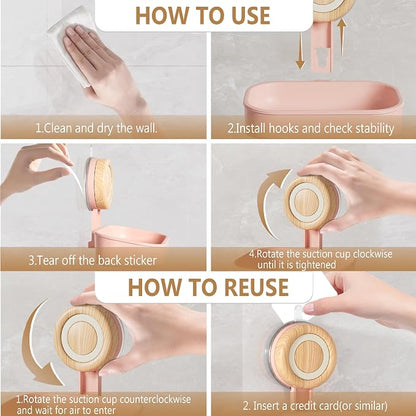 HOW TO USE

1.Clean and dry the wall.

2.Install hooks and check stability

3.Tear off the back sticker

4.Rotate the suction cup clockwise until it is tightened

HOW TO REUSE

1.Rotate the suction cup counterclockwise and wait for air to enter

2. Insert a credit card(or similar)