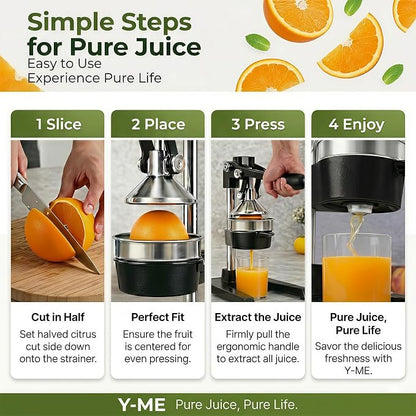 Simple Steps for Pure Juice
Easy to Use
Experience Pure Life

1 Slice

Cut in Half

Set halved citrus cut side down onto the strainer.

2 Place

Perfect Fit

Ensure the fruit is centered for even pressing.

3 Press

Extract the Juice

Firmly pull the ergonomic handle to extract all juice.

4 Enjoy

Pure Juice, Pure Life

Savor the delicious freshness with Y-ME.

Y-ME Pure Juice, Pure Life.