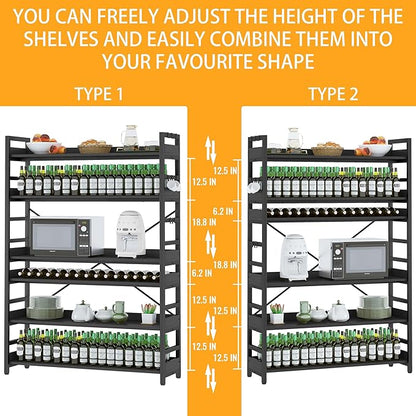 YOU CAN FREELY ADJUST THE HEIGHT OF THE SHELVES AND EASILY COMBINE THEM INTO YOUR FAVOURITE SHAPE

TYPE 1

TYPE 2

12.5 IN
18.8 IN
6.2 IN
12.5 IN
12.5 IN

12.5 IN
6.2 IN
18.8 IN
12.5 IN
12.5 IN