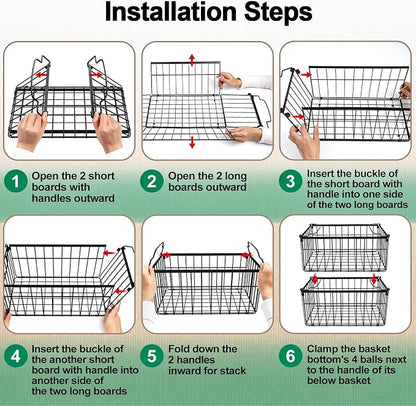 Installation Steps

1 Open the 2 short boards with handles outward

2 Open the 2 long boards outward

3 Insert the buckle of the short board with handle into one side of the two long boards

4 Insert the buckle of the another short board with handle into another side of the two long boards

5 Fold down the 2 handles inward for stack

6 Clamp the basket bottom's 4 balls next to the handle of its below basket