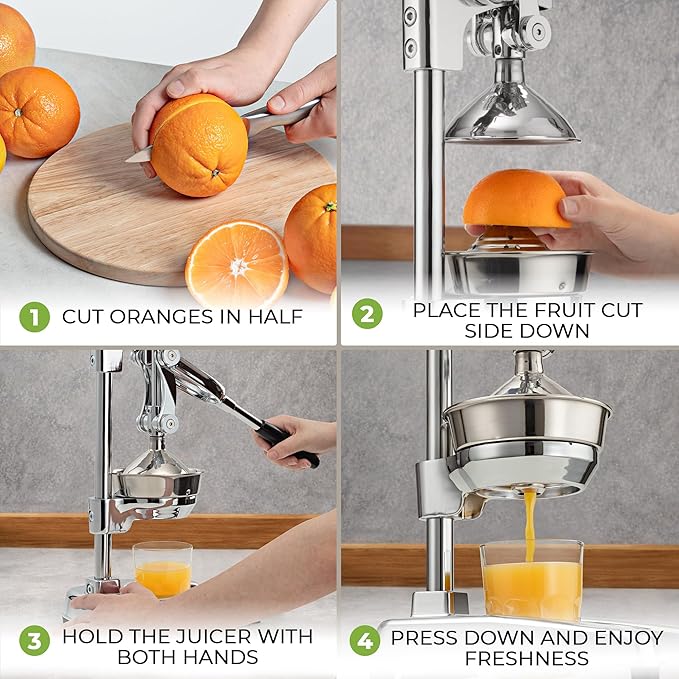 1 CUT ORANGES IN HALF

2 PLACE THE FRUIT CUT SIDE DOWN

3 HOLD THE JUICER WITH BOTH HANDS

4 PRESS DOWN AND ENJOY FRESHNESS