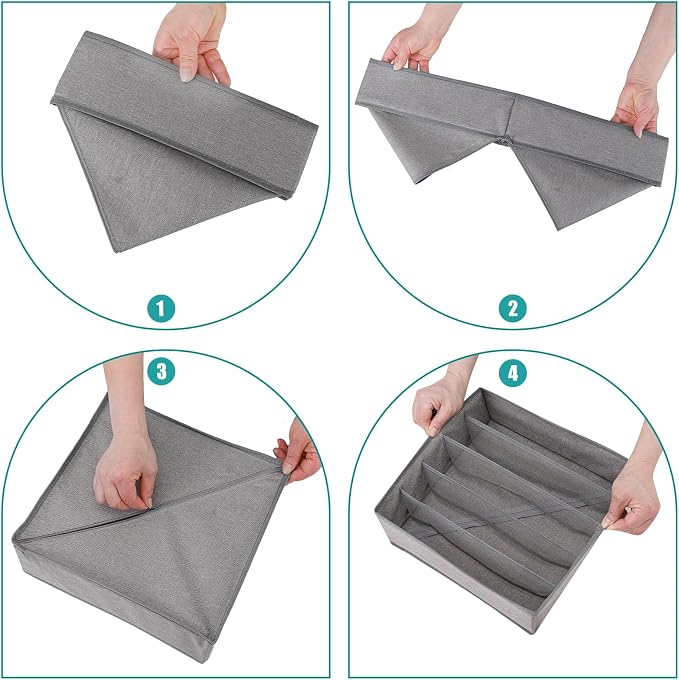 1

2

3

4