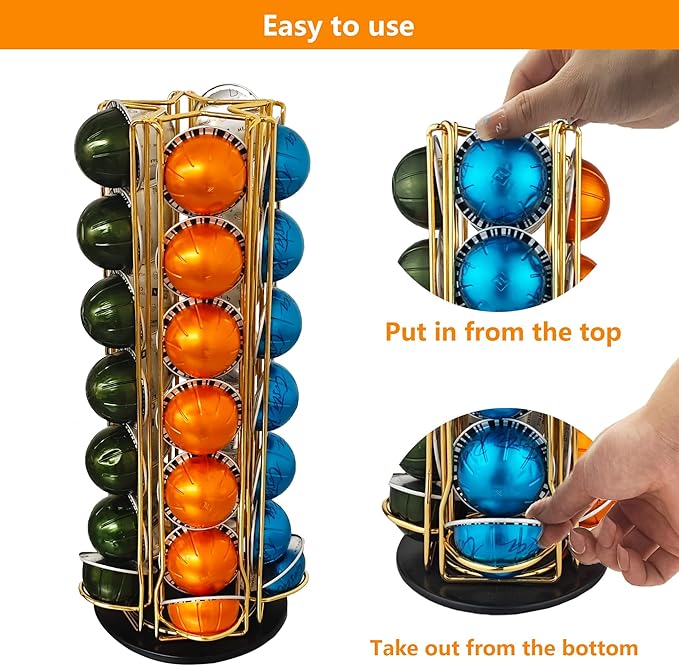 Easy to use

Put in from the top

Take out from the bottom