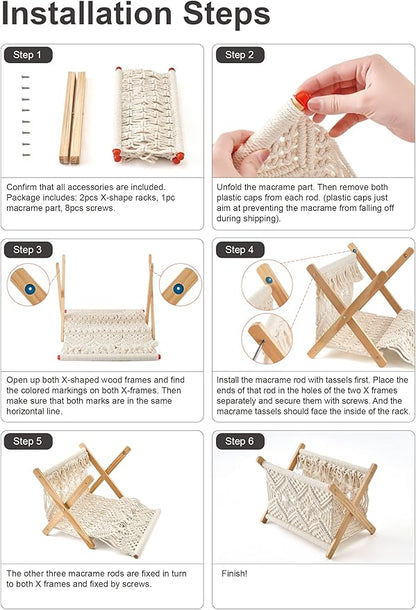 Installation Steps

Step 1

Confirm that all accessories are included. Package includes: 2pcs X-shape racks, 1pc macrame part, 8pcs screws.

Step 2

Unfold the macrame part. Then remove both plastic caps from each rod. (plastic caps just aim at preventing the macrame from falling off during shipping).

Step 3

Open up both X-shaped wood frames and find the colored markings on both X-frames. Then make sure that both marks are in the same horizontal line.

Step 4

Install the macrame rod with tassels first. Place the ends of that rod in the holes of the two X frames separately and secure them with screws. And the macrame tassels should face the inside of the rack.

Step 5

The other three macrame rods are fixed in turn to both X frames and fixed by screws.

Step 6

Finish!