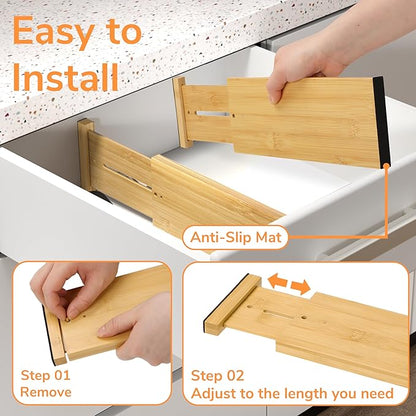 Easy to Install

Anti-Slip Mat

Step 01
Remove

Step 02
Adjust to the length you need