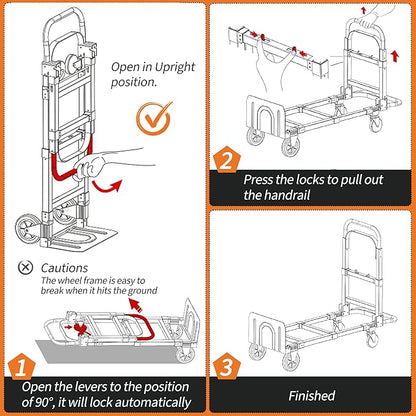 Open in Upright position.

Cautions
The wheel frame is easy to break when it hits the ground

1
Open the levers to the position of 90°, it will lock automatically

2
Press the locks to pull out the handrail

3
Finished