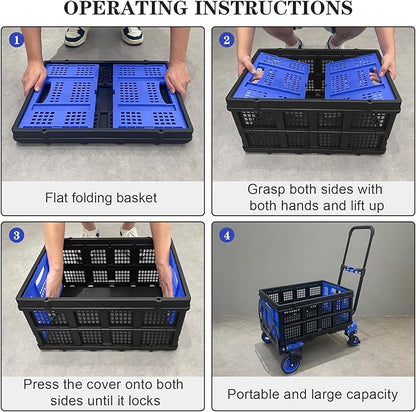 OPERATING INSTRUCTIONS

1

Flat folding basket

2

Grasp both sides with both hands and lift up

3

Press the cover onto both sides until it locks

4

Portable and large capacity