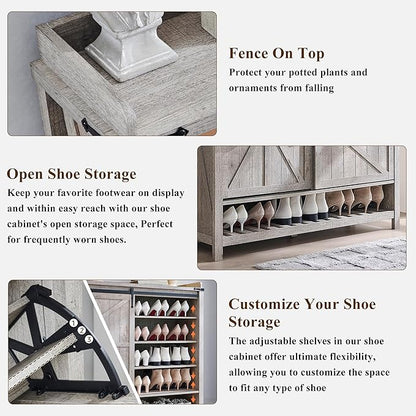 Fence On Top

Protect your potted plants and ornaments from falling

Open Shoe Storage

Keep your favorite footwear on display and within easy reach with our shoe cabinet's open storage space, Perfect for frequently worn shoes.

1
2
3

Customize Your Shoe Storage

The adjustable shelves in our shoe cabinet offer ultimate flexibility, allowing you to customize the space to fit any type of shoe