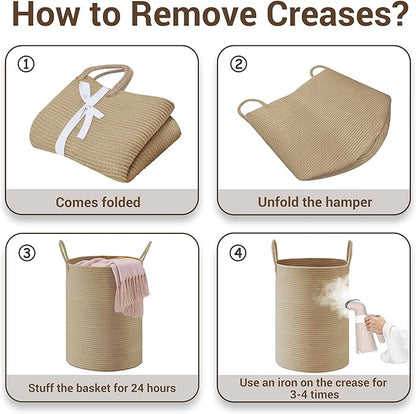 How to Remove Creases?

①
Comes folded

②
Unfold the hamper

③
Stuff the basket for 24 hours

④
Use an iron on the crease for 3-4 times