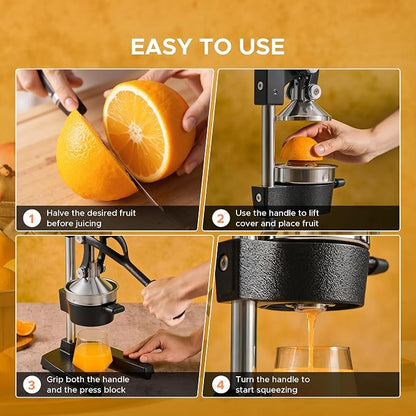 EASY TO USE

1 Halve the desired fruit before juicing

2 Use the handle to lift cover and place fruit

3 Grip both the handle and the press block

4 Turn the handle to start squeezing