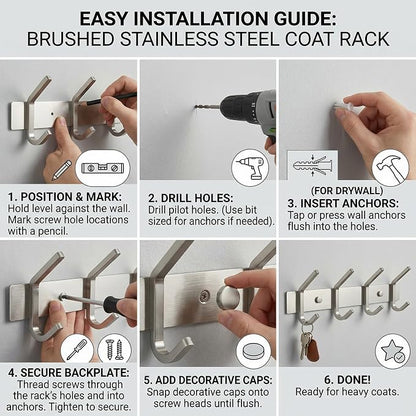 EASY INSTALLATION GUIDE:
BRUSHED STAINLESS STEEL COAT RACK

1. POSITION & MARK:
Hold level against the wall. Mark screw hole locations with a pencil.

2. DRILL HOLES:
Drill pilot holes. (Use bit sized for anchors if needed).

(FOR DRYWALL)
3. INSERT ANCHORS:
Tap or press wall anchors flush into the holes.

4. SECURE BACKPLATE:
Thread screws through the rack's holes and into anchors. Tighten to secure.

5. ADD DECORATIVE CAPS:
Snap decorative caps onto screw heads until flush.

6. DONE!
Ready for heavy coats.