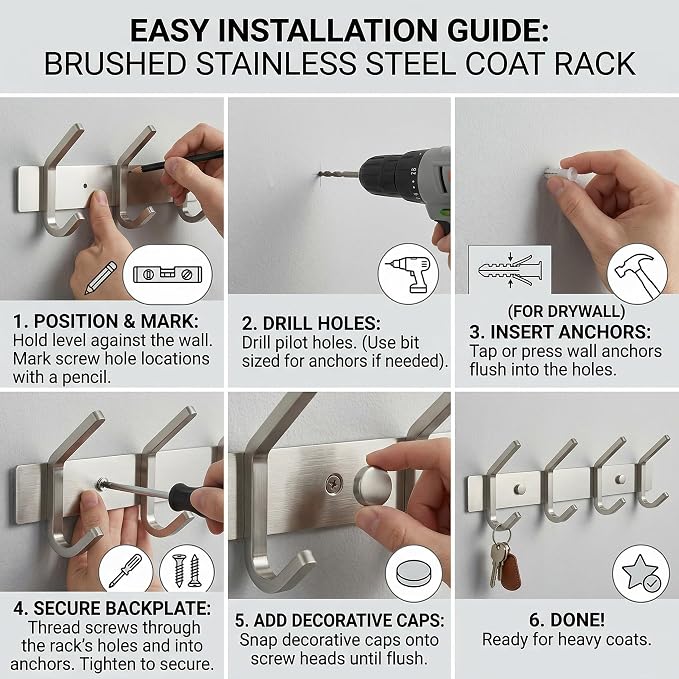 EASY INSTALLATION GUIDE:
BRUSHED STAINLESS STEEL COAT RACK

1. POSITION & MARK:
Hold level against the wall. Mark screw hole locations with a pencil.

2. DRILL HOLES:
Drill pilot holes. (Use bit sized for anchors if needed).

(FOR DRYWALL)
3. INSERT ANCHORS:
Tap or press wall anchors flush into the holes.

4. SECURE BACKPLATE:
Thread screws through the rack's holes and into anchors. Tighten to secure.

5. ADD DECORATIVE CAPS:
Snap decorative caps onto screw heads until flush.

6. DONE!
Ready for heavy coats.