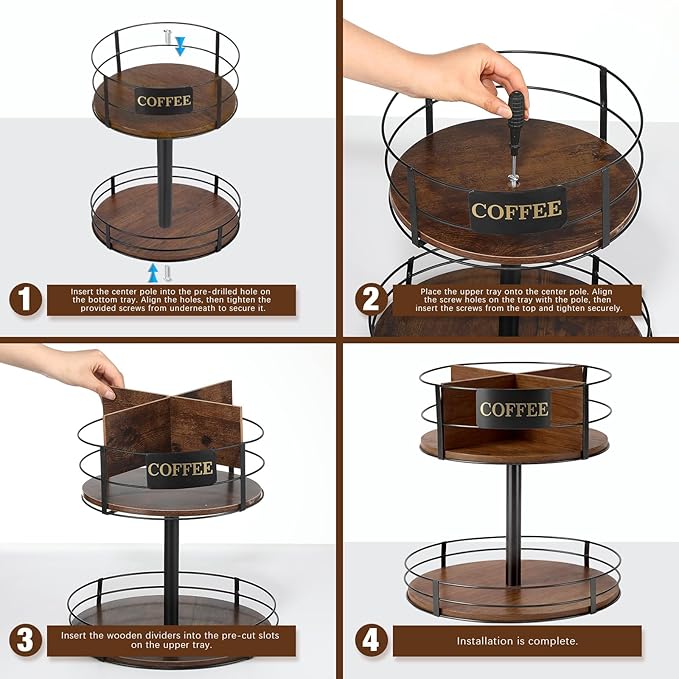 COFFEE

1

Insert the center pole into the pre-drilled hole on the bottom tray. Align the holes, then tighten the provided screws from underneath to secure it.

COFFEE

2

Place the upper tray onto the center pole. Align the screw holes on the tray with the pole, then insert the screws from the top and tighten securely.

COFFEE

3

Insert the wooden dividers into the pre-cut slots on the upper tray.

COFFEE

4

Installation is complete.