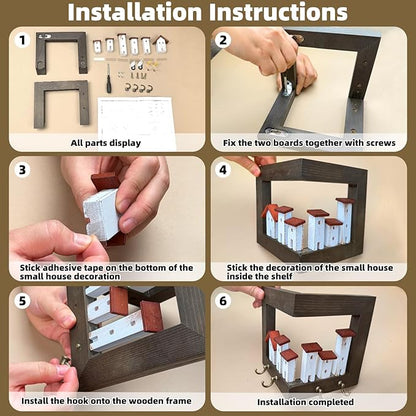 Installation Instructions

1

All parts display

2

Fix the two boards together with screws

3

Stick adhesive tape on the bottom of the small house decoration

4

Stick the decoration of the small house inside the shelf

5

Install the hook onto the wooden frame

6

Installation completed