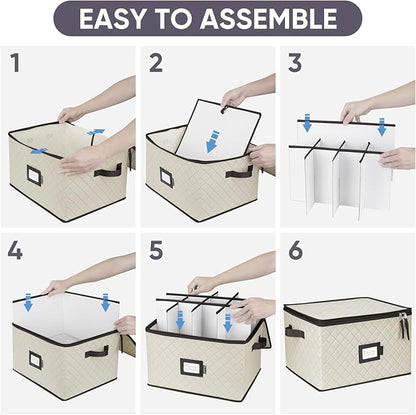 EASY TO ASSEMBLE

1

2

3

4

5

6