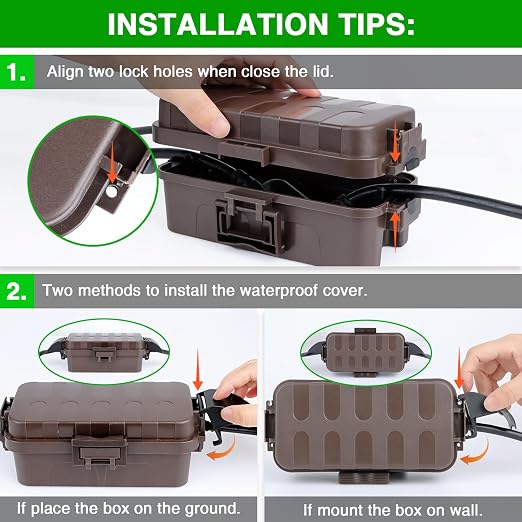 INSTALLATION TIPS:

1. Align two lock holes when close the lid.

2. Two methods to install the waterproof cover.

If place the box on the ground.

If mount the box on wall.