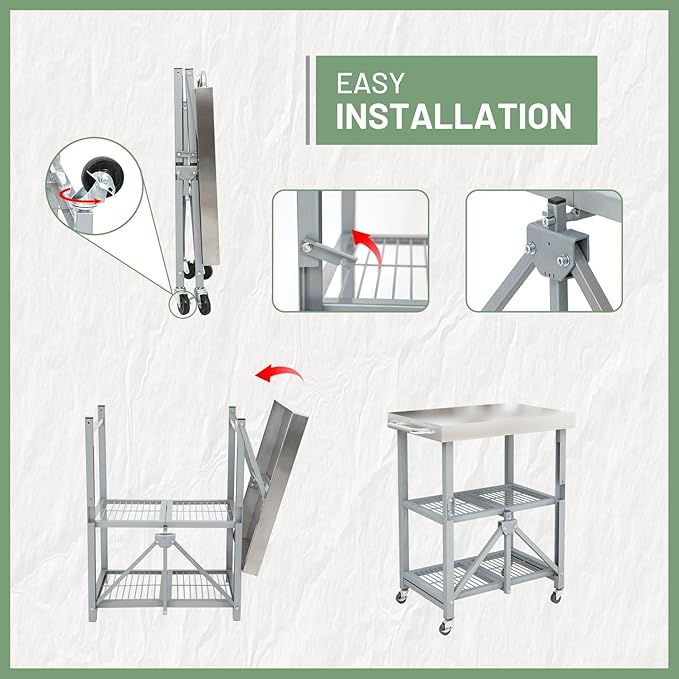 EASY
INSTALLATION