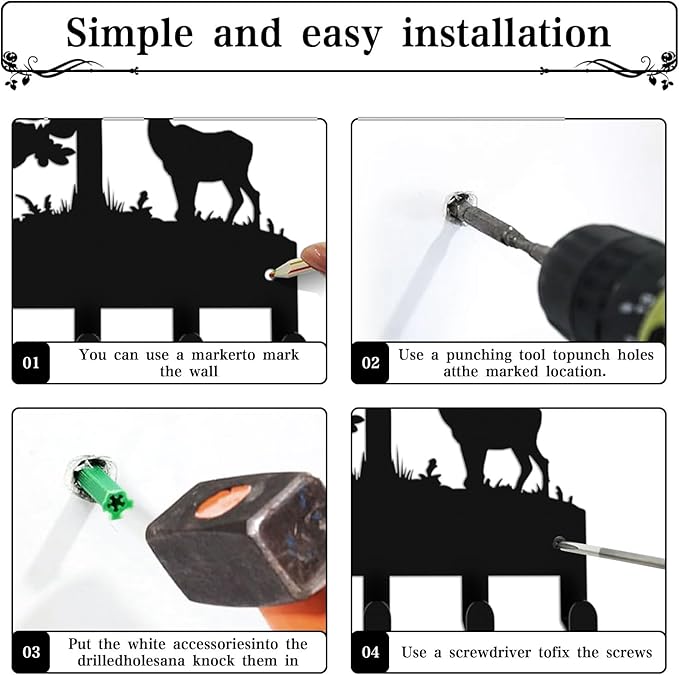 Simple and easy installation

01 You can use a markerto mark the wall

02 Use a punching tool topunch holes atthe marked location.

03 Put the white accessoriesinto the drilledholesana knock them in

04 Use a screwdriver tofix the screws