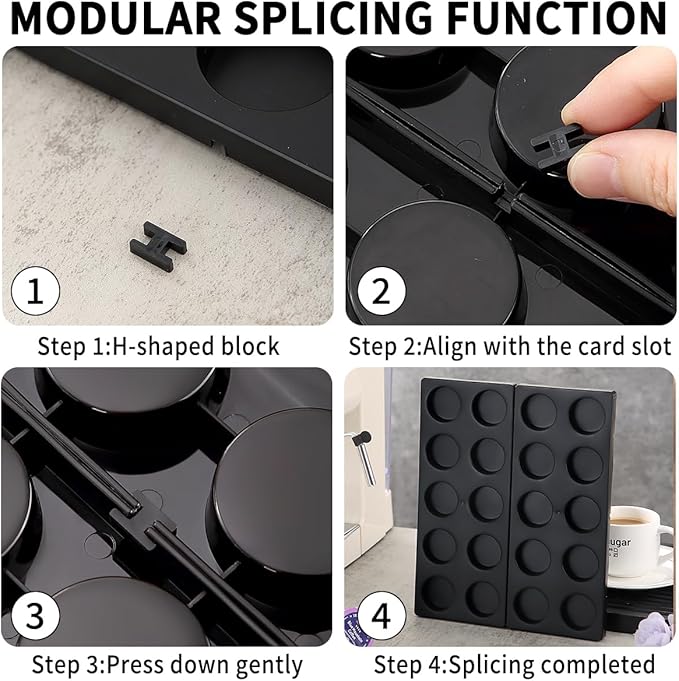 MODULAR SPLICING FUNCTION

1

Step 1:H-shaped block

2

Step 2:Align with the card slot

3

Step 3:Press down gently

ugar

4

Step 4:Splicing completed