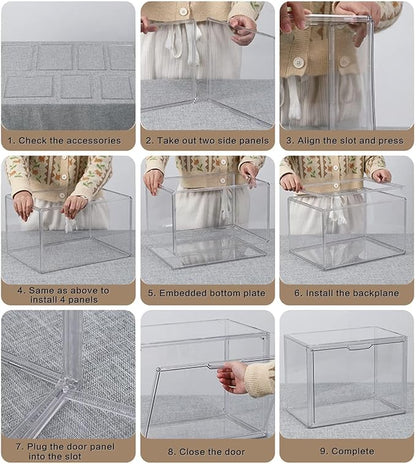 1. Check the accessories

2. Take out two side panels

3. Align the slot and press

4. Same as above to install 4 panels

5. Embedded bottom plate

6. Install the backplane

7. Plug the door panel into the slot

8. Close the door

9. Complete