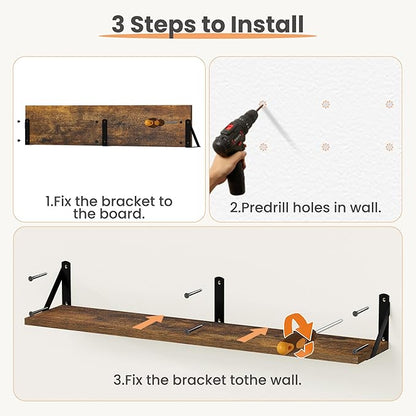 3 Steps to Install

1.Fix the bracket to the board.

2.Predrill holes in wall.

3.Fix the bracket tothe wall.