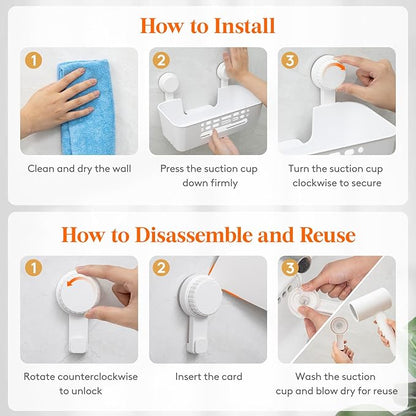 How to Install

1
Clean and dry the wall

2
Press the suction cup down firmly

3
Turn the suction cup clockwise to secure

How to Disassemble and Reuse

1
Rotate counterclockwise to unlock

2
Insert the card

3
Wash the suction cup and blow dry for reuse