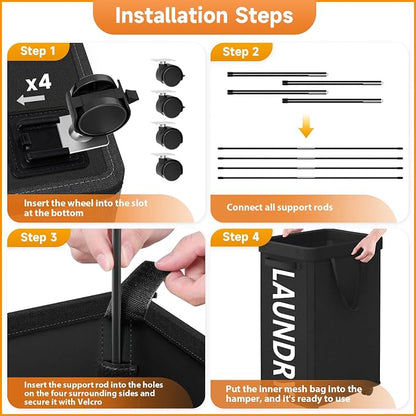 Installation Steps

Step 1

x4

Insert the wheel into the slot at the bottom

Step 2

Connect all support rods

Step 3

Insert the support rod into the holes on the four surrounding sides and secure it with Velcro

Step 4

LAUNDR

Put the inner mesh bag into the hamper, and it's ready to use