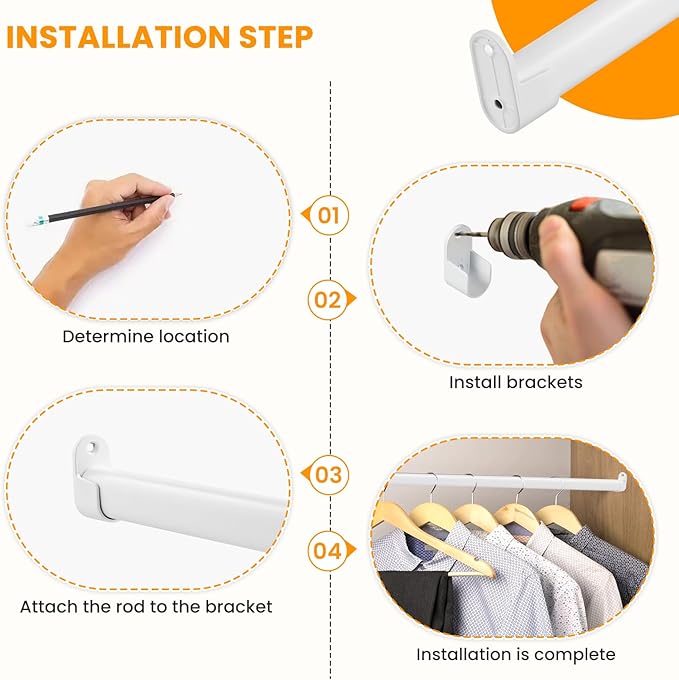 INSTALLATION STEP

01

Determine location

02

Install brackets

03

Attach the rod to the bracket

04

Installation is complete