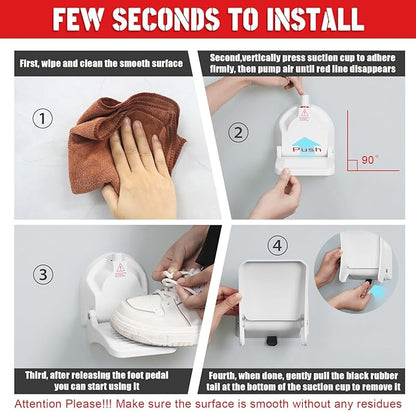 FEW SECONDS TO INSTALL

First, wipe and clean the smooth surface

①

Second,vertically press suction cup to adhere firmly, then pump air until red line disappears

②

Push

90°

③

Third, after releasing the foot pedal you can start using it

④

Fourth, when done, gently pull the black rubber tail at the bottom of the suction cup to remove it

Attention Please!!! Make sure the surface is smooth without any residues