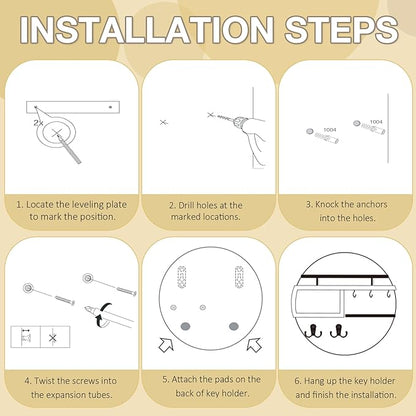 INSTALLATION STEPS

2x

1. Locate the leveling plate to mark the position.

2. Drill holes at the marked locations.

1004

1004

3. Knock the anchors into the holes.

4. Twist the screws into the expansion tubes.

5. Attach the pads on the back of key holder.

6. Hang up the key holder and finish the installation.