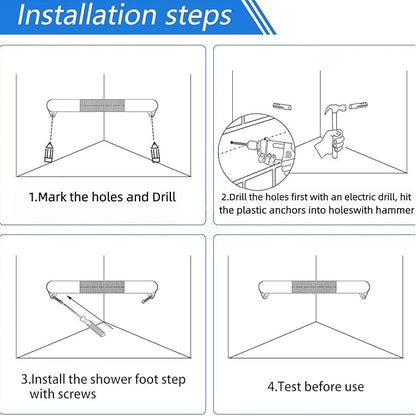 Installation steps

1.Mark the holes and Drill

2.Drill the holes first with an electric drill, hit the plastic anchors into holeswith hammer

3.Install the shower foot step with screws

4.Test before use