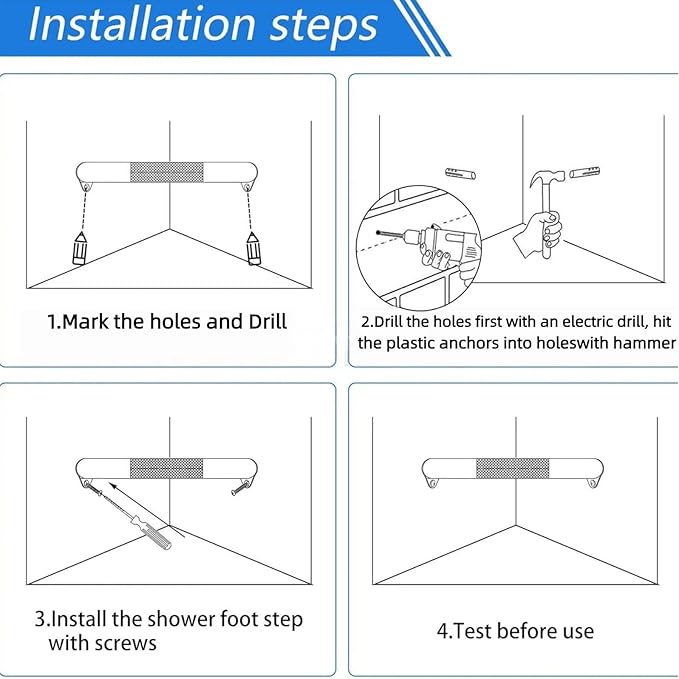 Installation steps

1.Mark the holes and Drill

2.Drill the holes first with an electric drill, hit the plastic anchors into holeswith hammer

3.Install the shower foot step with screws

4.Test before use